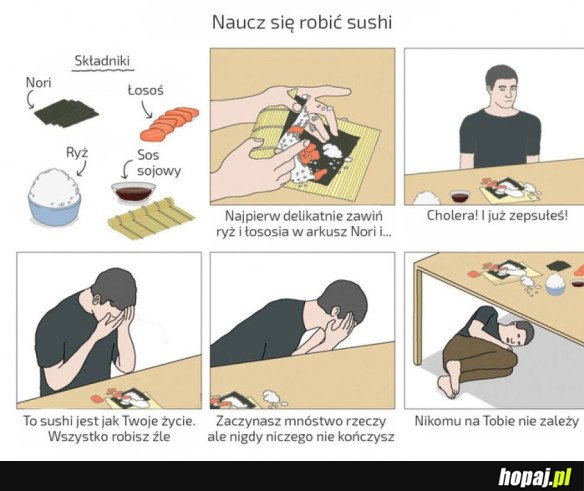 Naucz się robić sushi

Składniki

Nori

Łosoś

Ryż

Sos sojowy

Najpierw delikatnie zawiń ryż i łososia w arkusz Nori i...

Cholera! I już zepsułeś!

To sushi jest jak Twoje życie. Wszystko robisz źle

Zaczynasz mnóstwo rzeczy ale nigdy niczego nie kończysz

Nikomu na Tobie nie zależy

hopaj.pl