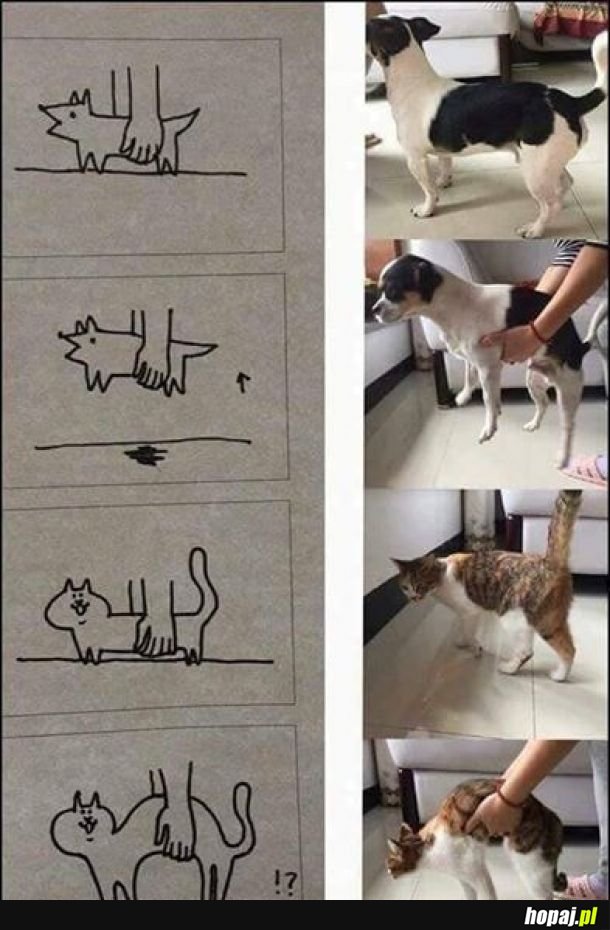 !?

hopaj.pl