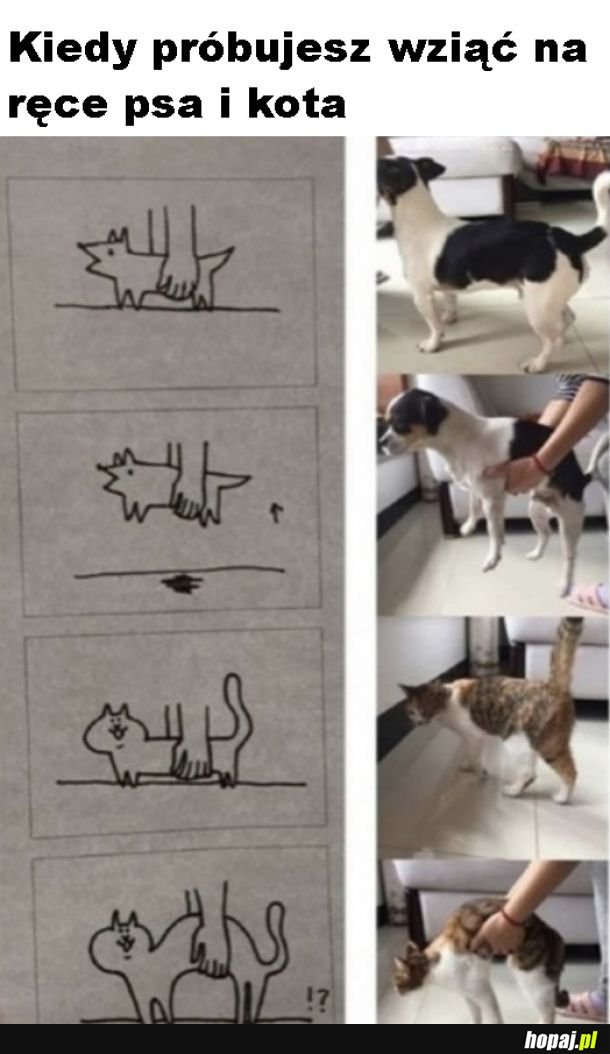 Kiedy próbujesz wziąć na ręce psa i kota

!?

hopaj.pl